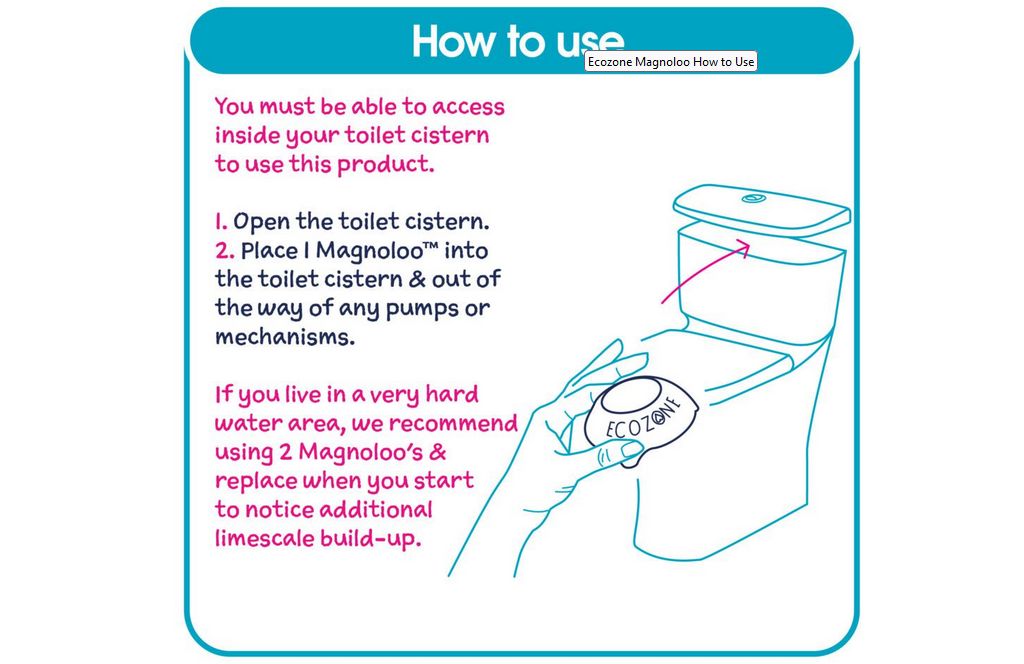 How to use

Ecozone Magnoloo How to Use

You must be able to access inside your toilet cistern to use this product.

1. Open the toilet cistern.
2. Place 1 Magnoloo™ into the toilet cistern & out of the way of any pumps or mechanisms.

If you live in a very hard water area, we recommend using 2 Magnoloo's & replace when you start to notice additional limescale build-up.

ECOZONE